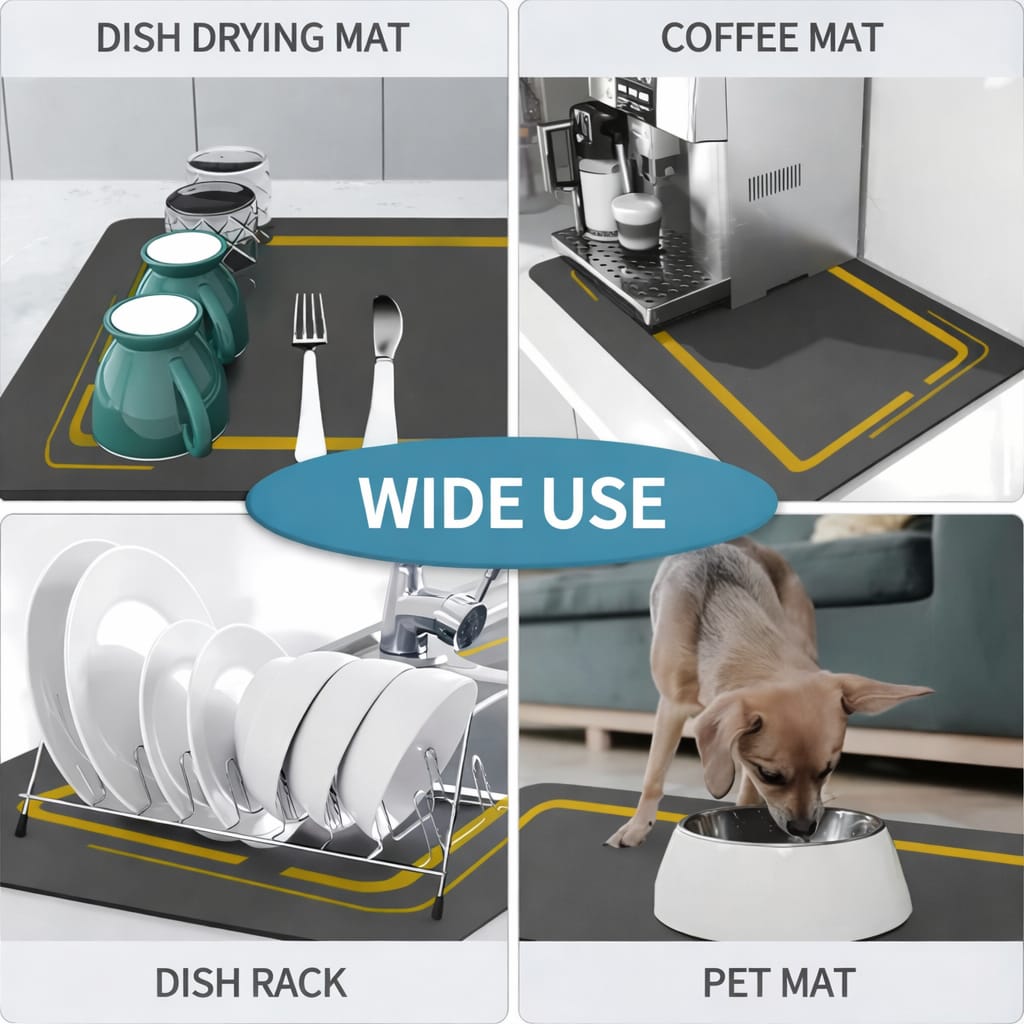 DISH DRYING MAT

COFFEE MAT

WIDE USE

DISH RACK

PET MAT